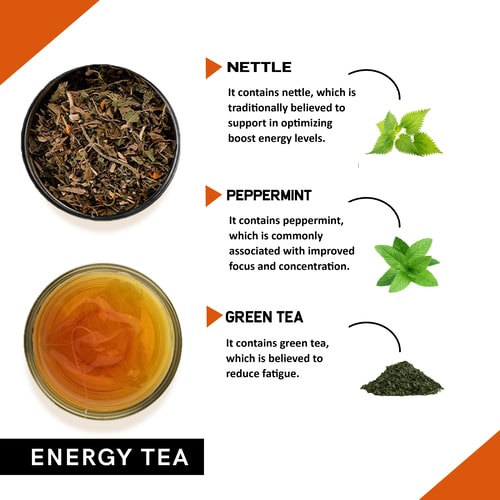 NETTLE

It contains nettle, which is traditionally believed to support in optimizing boost energy levels.

PEPPERMINT

It contains peppermint, which is commonly associated with improved focus and concentration.

GREEN TEA

It contains green tea, which is believed to reduce fatigue.

ENERGY TEA