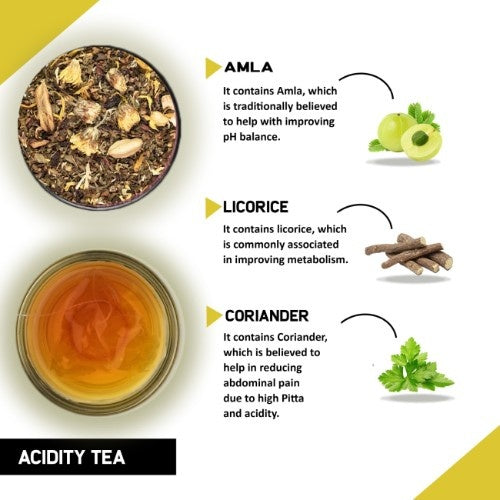 AMLA

It contains Amla, which is traditionally believed to help with improving pH balance.

LICORICE

It contains licorice, which is commonly associated in improving metabolism.

CORIANDER

It contains Coriander, which is believed to help in reducing abdominal pain due to high Pitta and acidity.

ACIDITY TEA