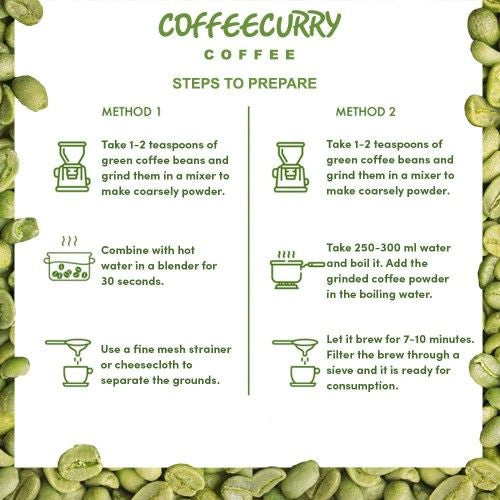 COFFEECURRY
COFFEE

STEPS TO PREPARE

METHOD 1

Take 1-2 teaspoons of green coffee beans and grind them in a mixer to make coarsely powder.

Combine with hot water in a blender for 30 seconds.

Use a fine mesh strainer or cheesecloth to separate the grounds.

METHOD 2

Take 1-2 teaspoons of green coffee beans and grind them in a mixer to make coarsely powder.

Take 250-300 ml water and boil it. Add the grinded coffee powder in the boiling water.

Let it brew for 7-10 minutes. Filter the brew through a sieve and it is ready for consumption.