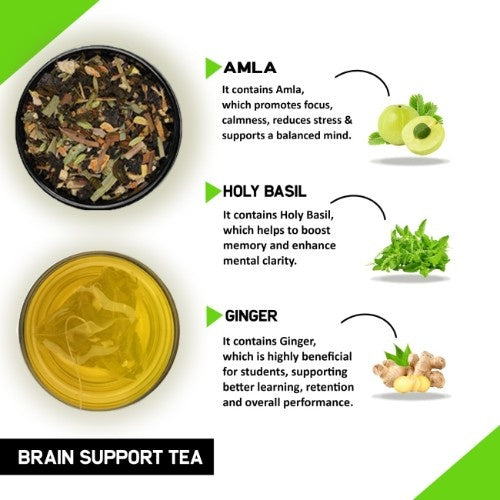 AMLA

It contains Amla, which promotes focus, calmness, reduces stress & supports a balanced mind.

HOLY BASIL

It contains Holy Basil, which helps to boost memory and enhance mental clarity.

GINGER

It contains Ginger, which is highly beneficial for students, supporting better learning, retention and overall performance.

BRAIN SUPPORT TEA