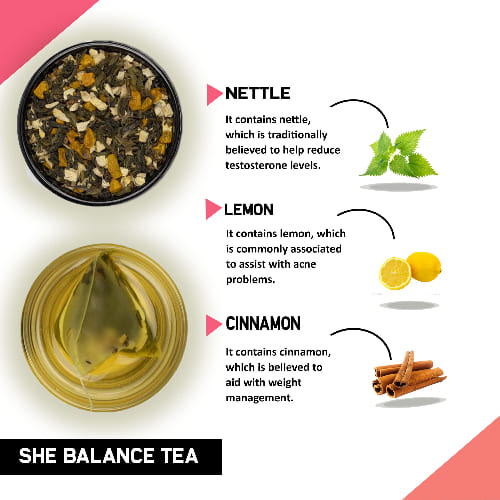 NETTLE

It contains nettle, which is traditionally believed to help reduce testosterone levels.

LEMON

It contains lemon, which is commonly associated to assist with acne problems.

CINNAMON

It contains cinnamon, which is believed to aid with weight management.

SHE BALANCE TEA