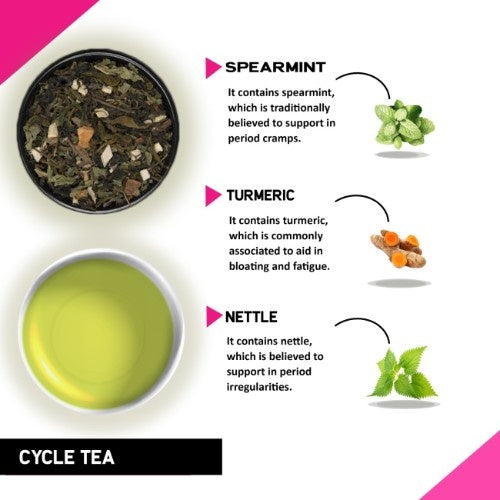 SPEARMINT

It contains spearmint, which is traditionally believed to support in period cramps.

TURMERIC

It contains turmeric, which is commonly associated to aid in bloating and fatigue.

NETTLE

It contains nettle, which is believed to support in period irregularities.

CYCLE TEA