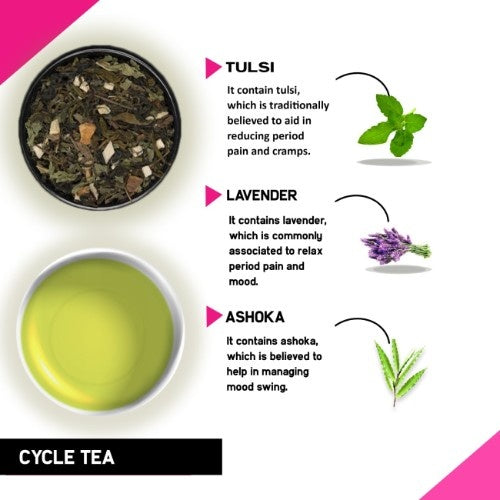 TULSI

It contain tulsi, which is traditionally believed to aid in reducing period pain and cramps.

LAVENDER

It contains lavender, which is commonly associated to relax period pain and mood.

ASHOKA

It contains ashoka, which is believed to help in managing mood swing.

CYCLE TEA