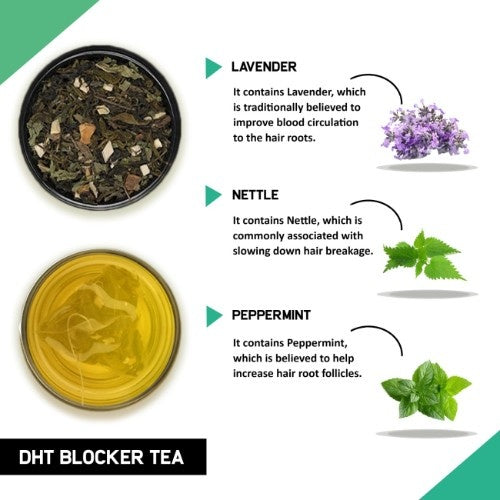 LAVENDER

It contains Lavender, which is traditionally believed to improve blood circulation to the hair roots.

NETTLE

It contains Nettle, which is commonly associated with slowing down hair breakage.

PEPPERMINT

It contains Peppermint, which is believed to help increase hair root follicles.

DHT BLOCKER TEA