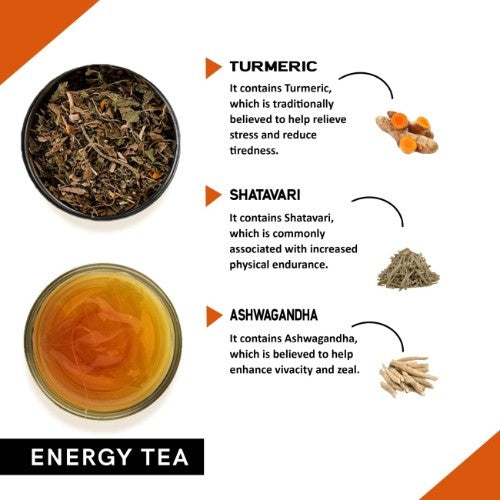 TURMERIC
It contains Turmeric, which is traditionally believed to help relieve stress and reduce tiredness.

SHATAVARI
It contains Shatavari, which is commonly associated with increased physical endurance.

ASHWAGANDHA
It contains Ashwagandha, which is believed to help enhance vivacity and zeal.

ENERGY TEA