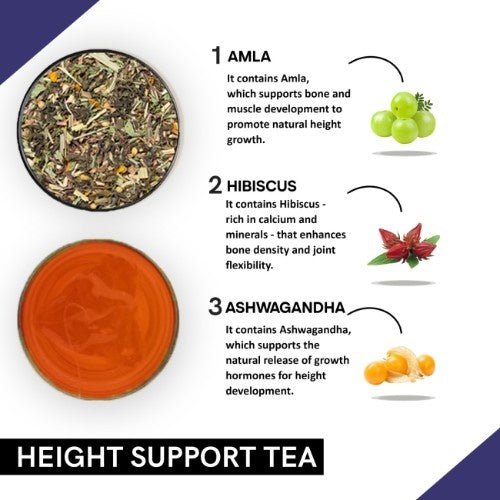 1 AMLA

It contains Amla, which supports bone and muscle development to promote natural height growth.

2 HIBISCUS

It contains Hibiscus - rich in calcium and minerals - that enhances bone density and joint flexibility.

3 ASHWAGANDHA

It contains Ashwagandha, which supports the natural release of growth hormones for height development.

HEIGHT SUPPORT TEA