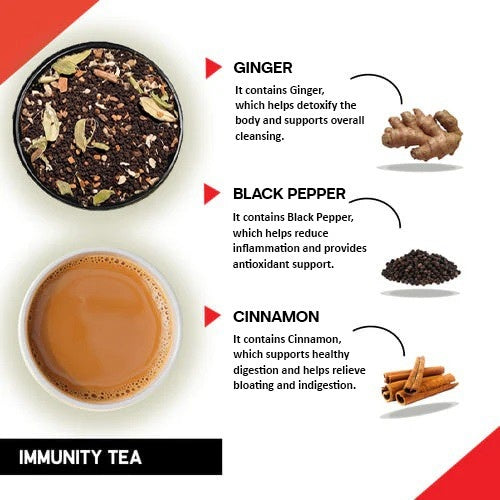 GINGER
It contains Ginger, which helps detoxify the body and supports overall cleansing.

BLACK PEPPER
It contains Black Pepper, which helps reduce inflammation and provides antioxidant support.

CINNAMON
It contains Cinnamon, which supports healthy digestion and helps relieve bloating and indigestion.

IMMUNITY TEA