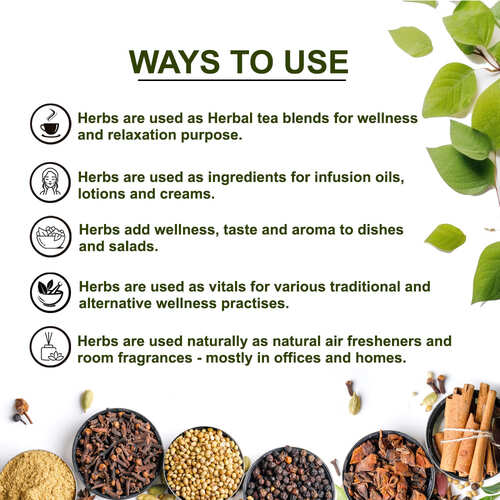 WAYS TO USE

Herbs are used as Herbal tea blends for wellness and relaxation purpose.

Herbs are used as ingredients for infusion oils, lotions and creams.

Herbs add wellness, taste and aroma to dishes and salads.

Herbs are used as vitals for various traditional and alternative wellness practises.

Herbs are used naturally as natural air fresheners and room fragrances - mostly in offices and homes.