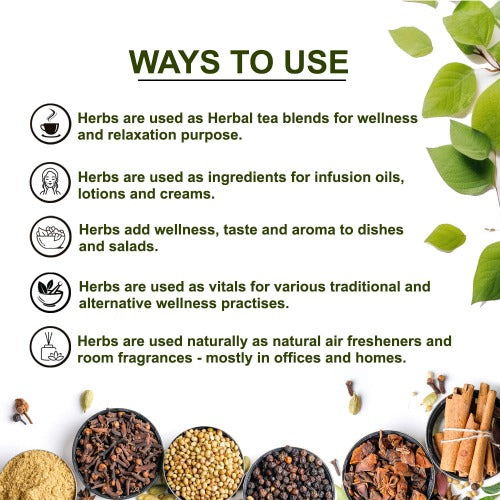 WAYS TO USE

Herbs are used as Herbal tea blends for wellness and relaxation purpose.

Herbs are used as ingredients for infusion oils, lotions and creams.

Herbs add wellness, taste and aroma to dishes and salads.

Herbs are used as vitals for various traditional and alternative wellness practises.

Herbs are used naturally as natural air fresheners and room fragrances - mostly in offices and homes.