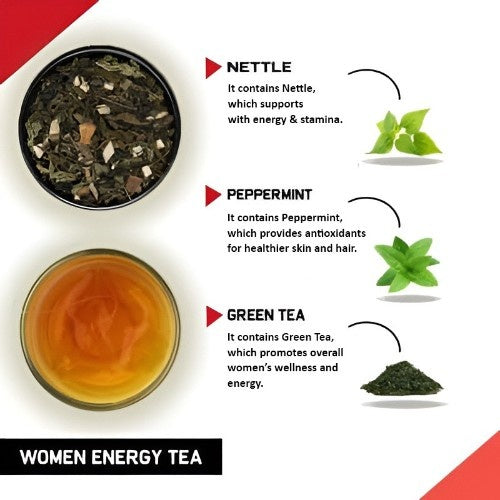 NETTLE
It contains Nettle, which supports with energy & stamina.

PEPPERMINT
It contains Peppermint, which provides antioxidants for healthier skin and hair.

GREEN TEA
It contains Green Tea, which promotes overall women's wellness and energy.

WOMEN ENERGY TEA