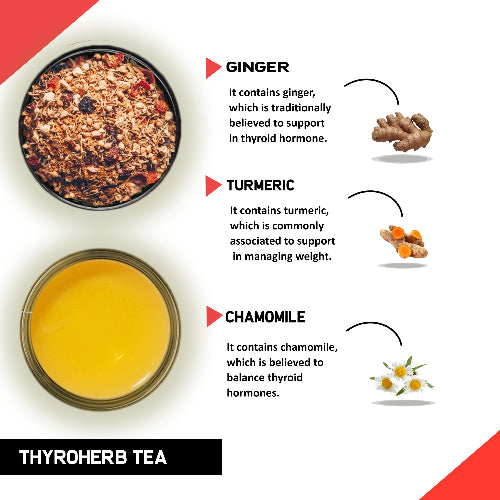 GINGER

It contains ginger, which is traditionally believed to support in thyroid hormone.

TURMERIC

It contains turmeric, which is commonly associated to support in managing weight.

CHAMOMILE

It contains chamomile, which is believed to balance thyroid hormones.

THYROHERB TEA