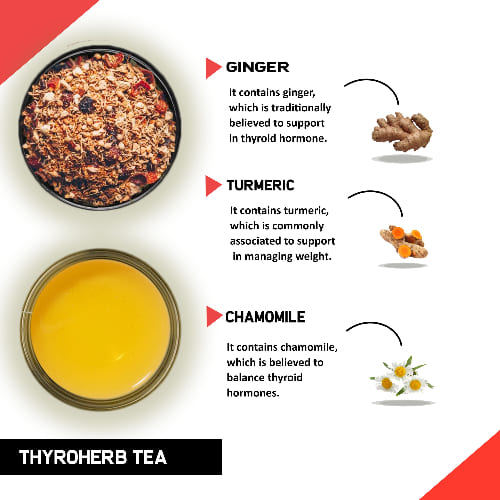 GINGER

It contains ginger, which is traditionally believed to support in thyroid hormone.

TURMERIC

It contains turmeric, which is commonly associated to support in managing weight.

CHAMOMILE

It contains chamomile, which is believed to balance thyroid hormones.

THYROHERB TEA