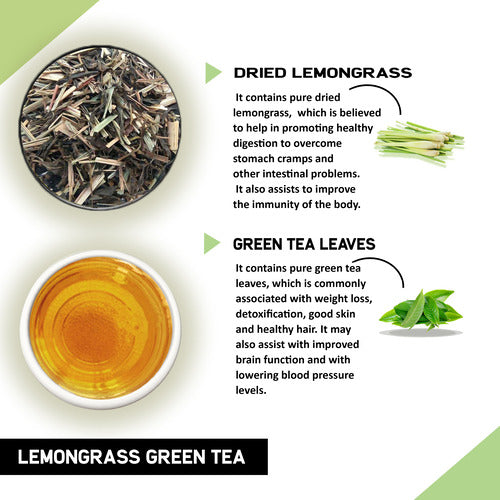 DRIED LEMONGRASS

It contains pure dried lemongrass, which is believed to help in promoting healthy digestion to overcome stomach cramps and other intestinal problems. It also assists to improve the immunity of the body.

GREEN TEA LEAVES

It contains pure green tea leaves, which is commonly associated with weight loss, detoxification, good skin and healthy hair. It may also assist with improved brain function and with lowering blood pressure levels.

LEMONGRASS GREEN TEA