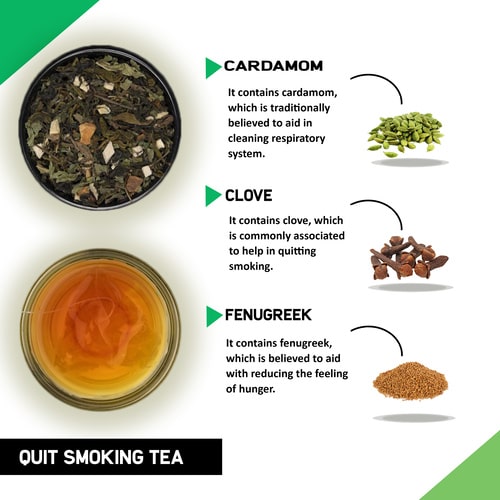 CARDAMOM

It contains cardamom, which is traditionally believed to aid in cleaning respiratory system.

CLOVE

It contains clove, which is commonly associated to help in quitting smoking.

FENUGREEK

It contains fenugreek, which is believed to aid with reducing the feeling of hunger.

QUIT SMOKING TEA