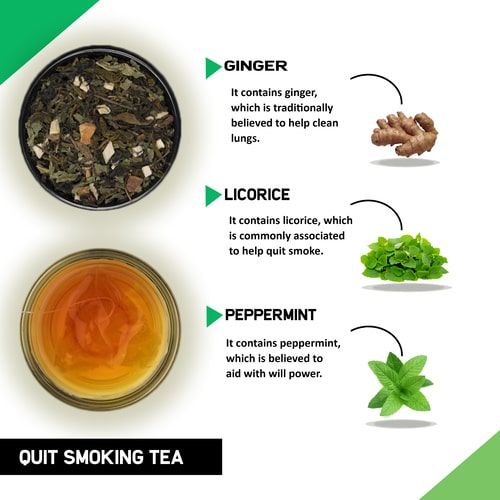 GINGER

It contains ginger, which is traditionally believed to help clean lungs.

LICORICE

It contains licorice, which is commonly associated to help quit smoke.

PEPPERMINT

It contains peppermint, which is believed to aid with will power.

QUIT SMOKING TEA