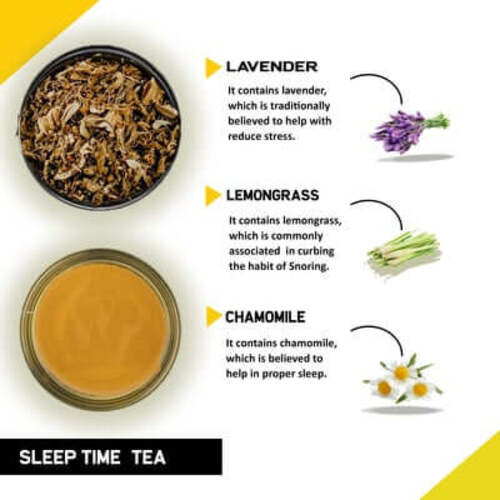 LAVENDER

It contains lavender, which is traditionally believed to help with reduce stress.

LEMONGRASS

It contains lemongrass, which is commonly associated in curbing the habit of Snoring.

CHAMOMILE

It contains chamomile, which is believed to help in proper sleep.

SLEEP TIME TEA