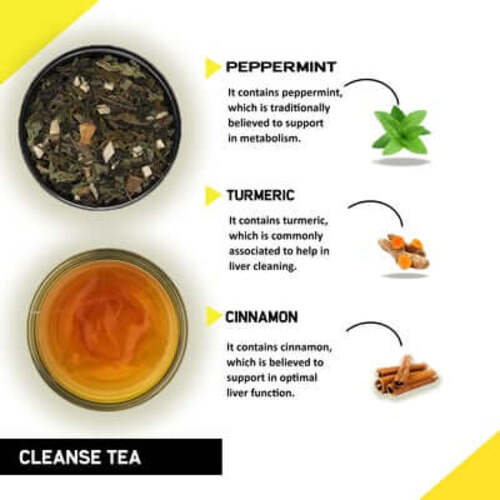 PEPPERMINT

It contains peppermint, which is traditionally believed to support in metabolism.

TURMERIC

It contains turmeric, which is commonly associated to help in liver cleaning.

CINNAMON

It contains cinnamon, which is believed to support in optimal liver function.

CLEANSE TEA