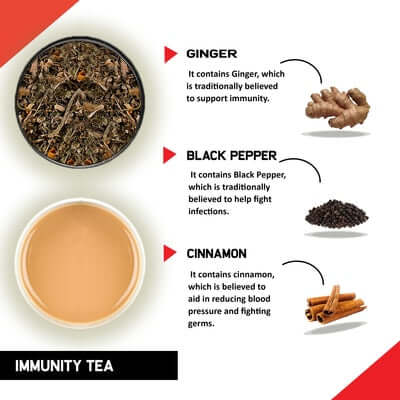 GINGER

It contains Ginger, which is traditionally believed to support immunity.

BLACK PEPPER

It contains Black Pepper, which is traditionally believed to help fight infections.

CINNAMON

It contains cinnamon, which is believed to aid in reducing blood pressure and fighting germs.

IMMUNITY TEA