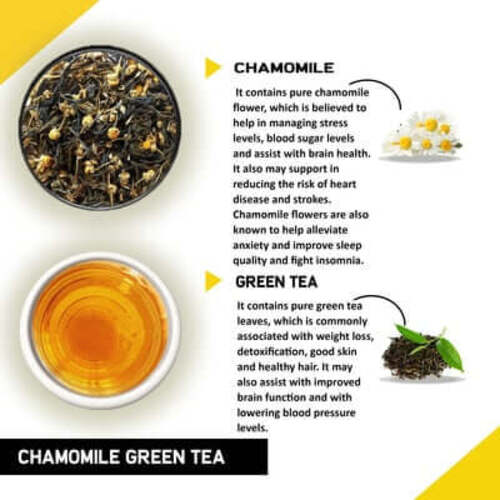 CHAMOMILE

It contains pure chamomile flower, which is believed to help in managing stress levels, blood sugar levels and assist with brain health. It also may support in reducing the risk of heart disease and strokes. Chamomile flowers are also known to help alleviate anxiety and improve sleep quality and fight insomnia.

GREEN TEA

It contains pure green tea leaves, which is commonly associated with weight loss, detoxification, good skin and healthy hair. It may also assist with improved brain function and with lowering blood pressure levels.

CHAMOMILE GREEN TEA